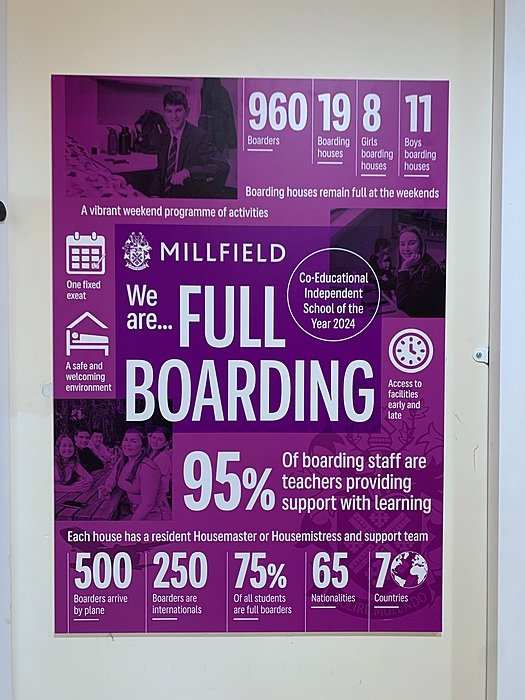 960
Boarders

19
Boarding houses

8
Girls boarding houses

11
Boys boarding houses

Boarding houses remain full at the weekends

A vibrant weekend programme of activities

One fixed exeat

A safe and welcoming environment

MILLFIELD

We are... FULL BOARDING

Co-Educational Independent School of the Year 2024

Access to facilities early and late

95%
Of boarding staff are teachers providing support with learning

Each house has a resident Housemaster or Housemistress and support team

500
Boarders arrive by plane

250
Boarders are internationals

75%
Of all students are full boarders

65
Nationalities

70
Countries